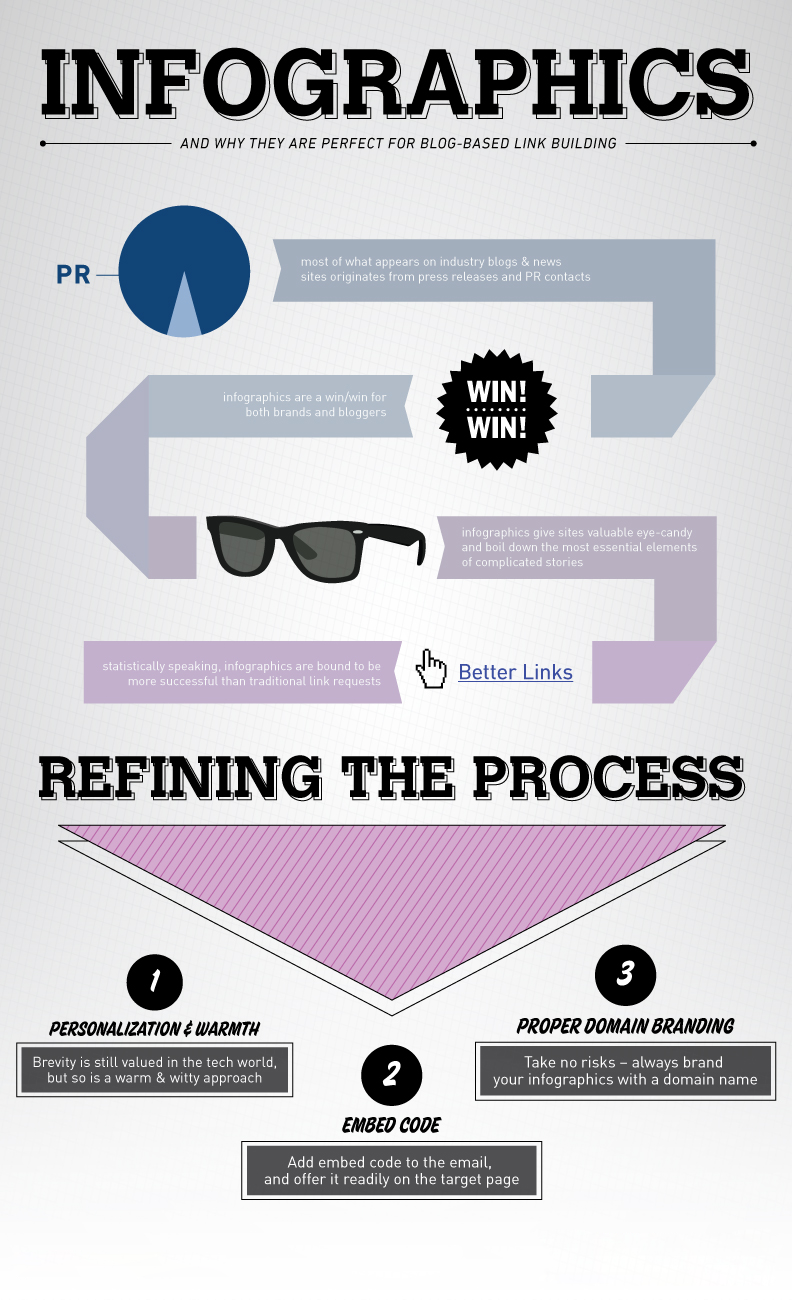 INFOGRAPHICS

AND WHY THEY ARE PERFECT FOR BLOG-BASED LINK BUILDING

PR

most of what appears on industry blogs & news sites originates from press releases and PR contacts

infographics are a win/win for both brands and bloggers

WIN! WIN!

infographics give sites valuable eye-candy and boil down the most essential elements of complicated stories

statistically speaking, infographics are bound to be more successful than traditional link requests

Better Links

REFINING THE PROCESS

1

PERSONALIZATION & WARMTH

Brevity is still valued in the tech world, but so is a warm & witty approach

2

EMBED CODE

Add embed code to the email, and offer it readily on the target page

3

PROPER DOMAIN BRANDING

Take no risks – always brand your infographics with a domain name